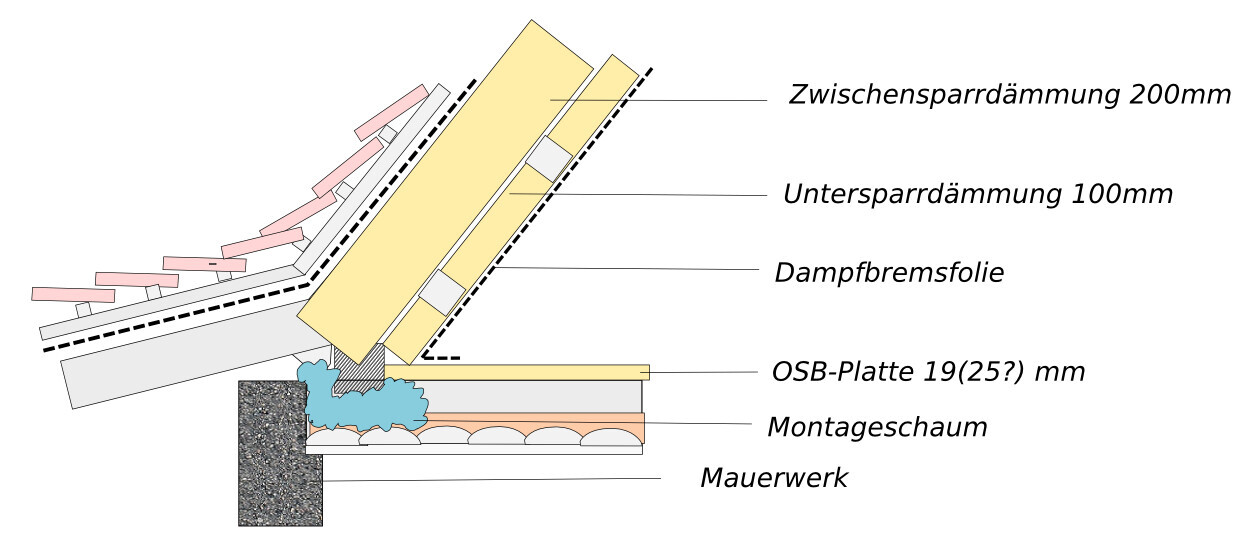 Zwischensparrdämmung 200mm

Untersparrdämmung 100mm

Dampfbremsfolie

OSB-Platte 19(25?) mm

Montageschaum

Mauerwerk