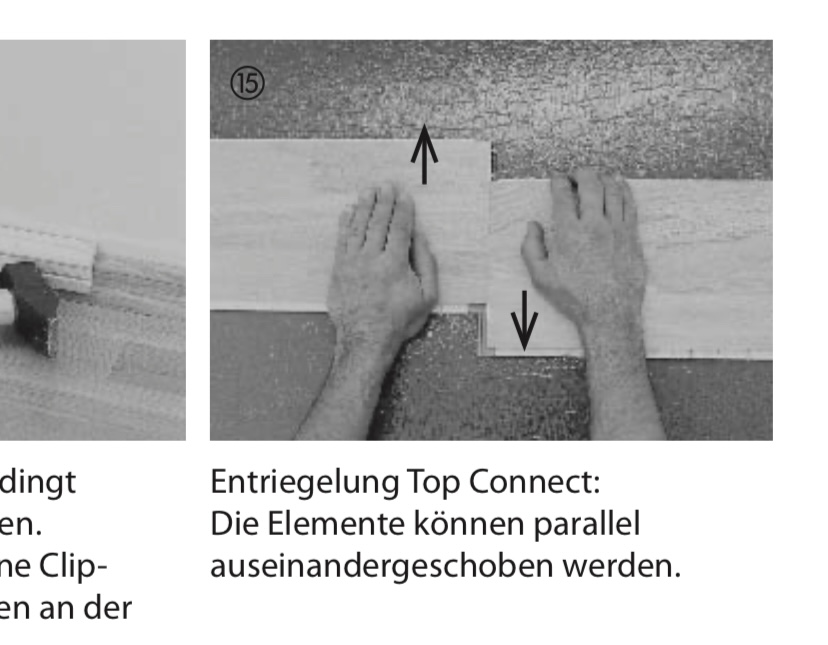 dingt
en.
ne Clip-
en an der

⑮

Entriegelung Top Connect:
Die Elemente können parallel auseinandergeschoben werden.