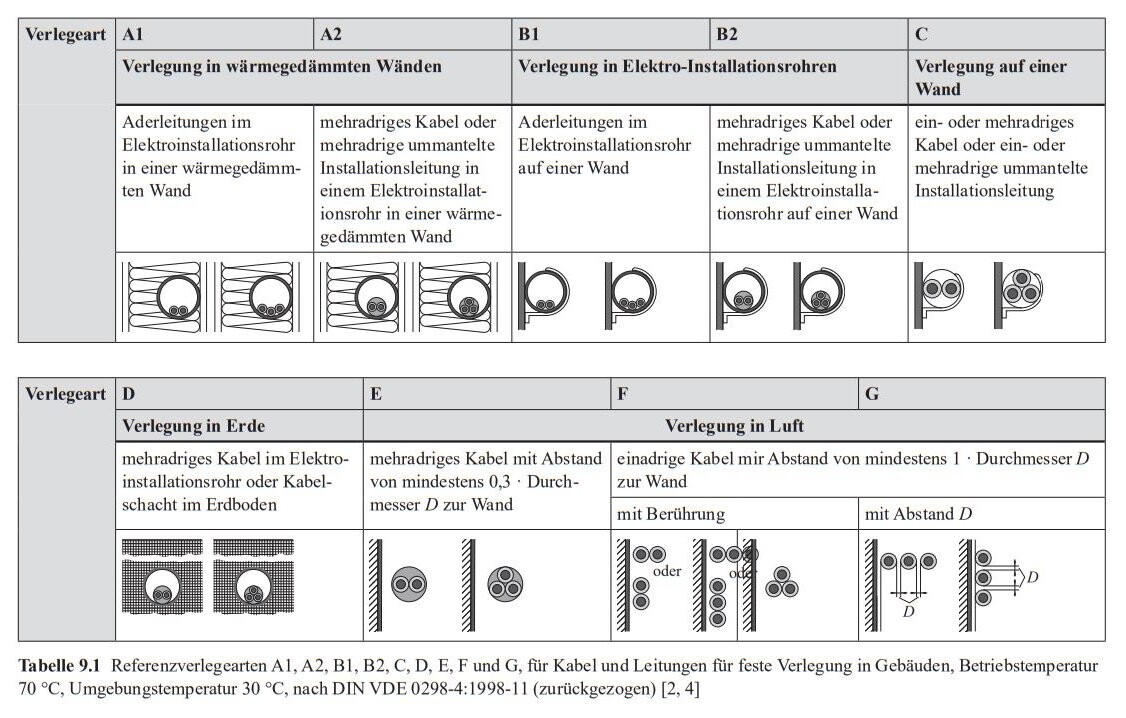 | Verlegeart | A1 | A2 | B1 | B2 | C |
|---|---|---|---|---|---|
| | Verlegung in wärmegedämmten Wänden | | Verlegung in Elektro-Installationsrohren | | Verlegung auf einer Wand |
| | Aderleitungen im Elektroinstallationsrohr in einer wärmegedämmten Wand | mehradriges Kabel oder mehradrige ummantelte Installationsleitung in einem Elektroinstallationsrohr in einer wärmegedämmten Wand | Aderleitungen im Elektroinstallationsrohr auf einer Wand | mehradriges Kabel oder mehradrige ummantelte Installationsleitung in einem Elektroinstallationsrohr auf einer Wand | ein- oder mehradriges Kabel oder ein- oder mehradrige ummantelte Installationsleitung |

| Verlegeart | D | E | F | G |
|---|---|---|---|---|
| | Verlegung in Erde | Verlegung in Luft | | |
| | mehradriges Kabel im Elektroinstallationsrohr oder Kabelschacht im Erdboden | mehradriges Kabel mit Abstand von mindestens 0,3 · Durchmesser $D$ zur Wand | einadrige Kabel mir Abstand von mindestens 1 · Durchmesser $D$ zur Wand | |
| | | | mit Berührung | mit Abstand $D$ |
| | | | oder oder | $D$ $D$ |

**Tabelle 9.1** Referenzverlegearten A1, A2, B1, B2, C, D, E, F und G, für Kabel und Leitungen für feste Verlegung in Gebäuden, Betriebstemperatur 70 °C, Umgebungstemperatur 30 °C, nach DIN VDE 0298-4:1998-11 (zurückgezogen) [2, 4]