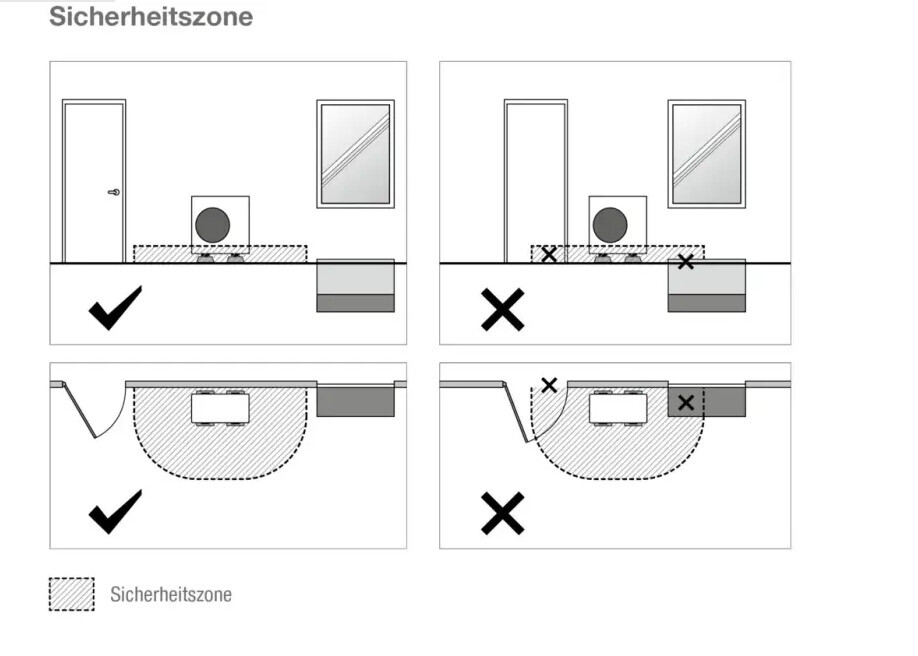 Sicherheitszone

Sicherheitszone