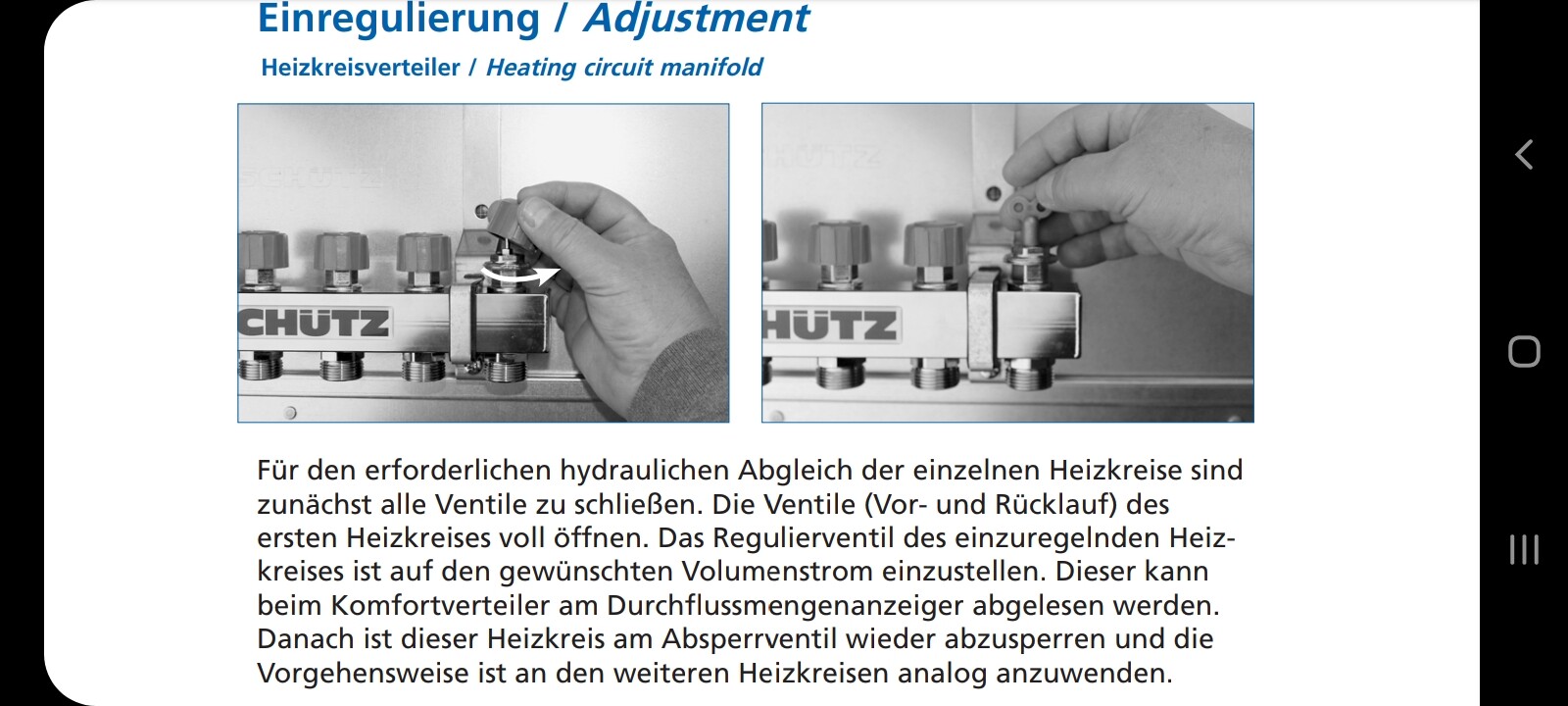 Einregulierung / Adjustment

Heizkreisverteiler / Heating circuit manifold

CHÜTZ

HÜTZ

Für den erforderlichen hydraulichen Abgleich der einzelnen Heizkreise sind zunächst alle Ventile zu schließen. Die Ventile (Vor- und Rücklauf) des ersten Heizkreises voll öffnen. Das Regulierventil des einzuregelnden Heizkreises ist auf den gewünschten Volumenstrom einzustellen. Dieser kann beim Komfortverteiler am Durchflussmengenanzeiger abgelesen werden. Danach ist dieser Heizkreis am Absperrventil wieder abzusperren und die Vorgehensweise ist an den weiteren Heizkreisen analog anzuwenden.