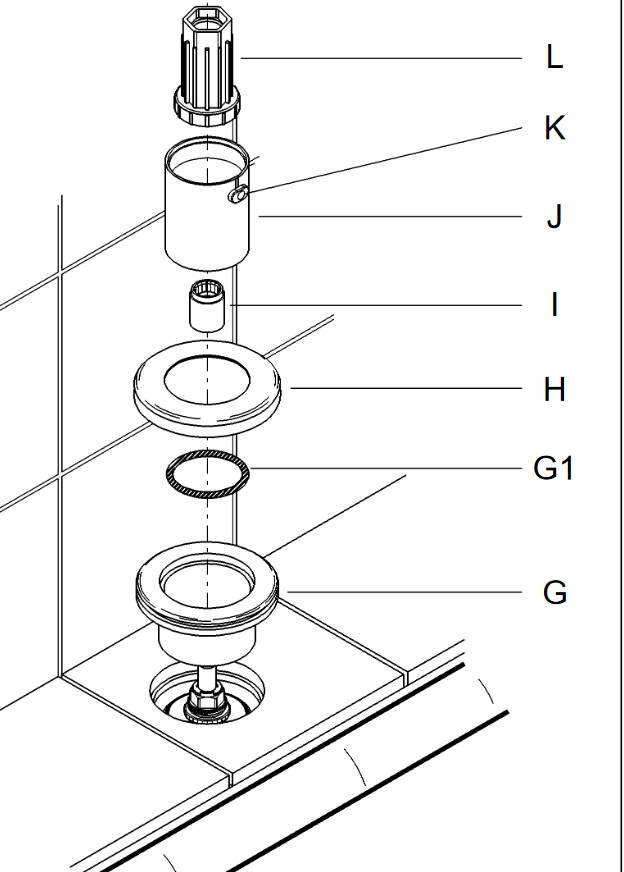 L
K
J
I
H
G1
G