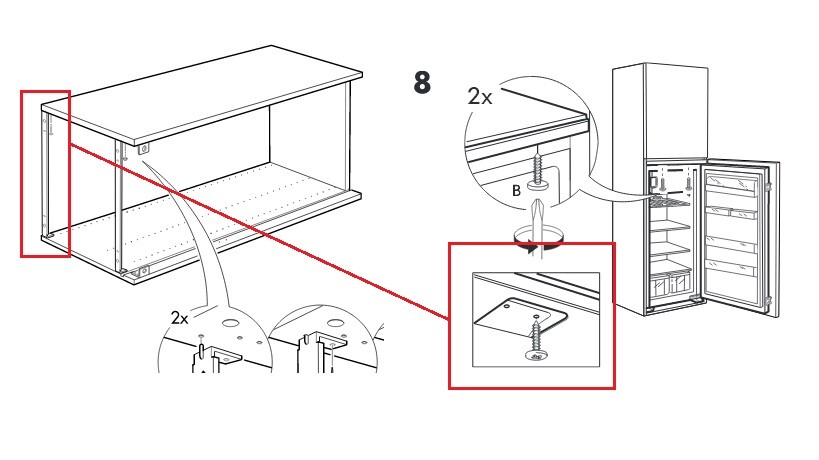 8

2x

B

2x