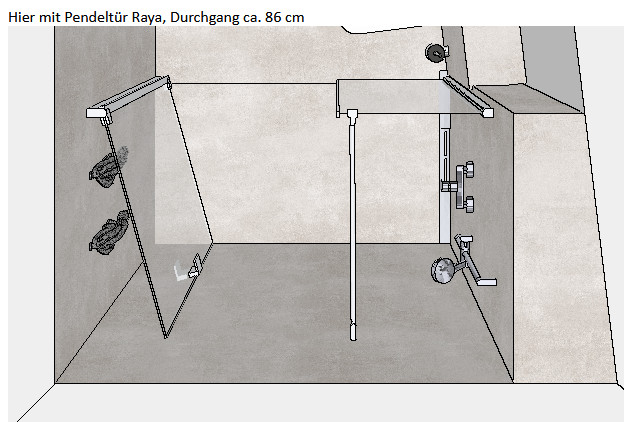 Hier mit Pendeltür Raya, Durchgang ca. 86 cm