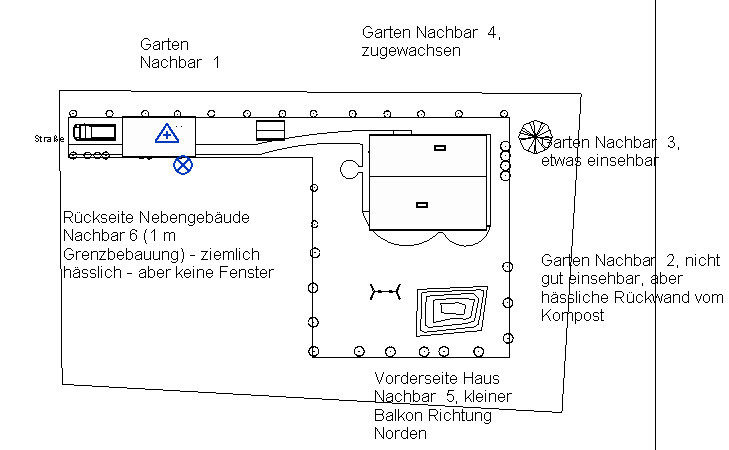 Garten Nachbar 1

Garten Nachbar 4, zugewachsen

Straße

Garten Nachbar 3, etwas einsehbar

Rückseite Nebengebäude Nachbar 6 (1 m Grenzbebauung) - ziemlich hässlich - aber keine Fenster

Garten Nachbar 2, nicht gut einsehbar, aber hässliche Rückwand vom Kompost

Vorderseite Haus Nachbar 5, kleiner Balkon Richtung Norden