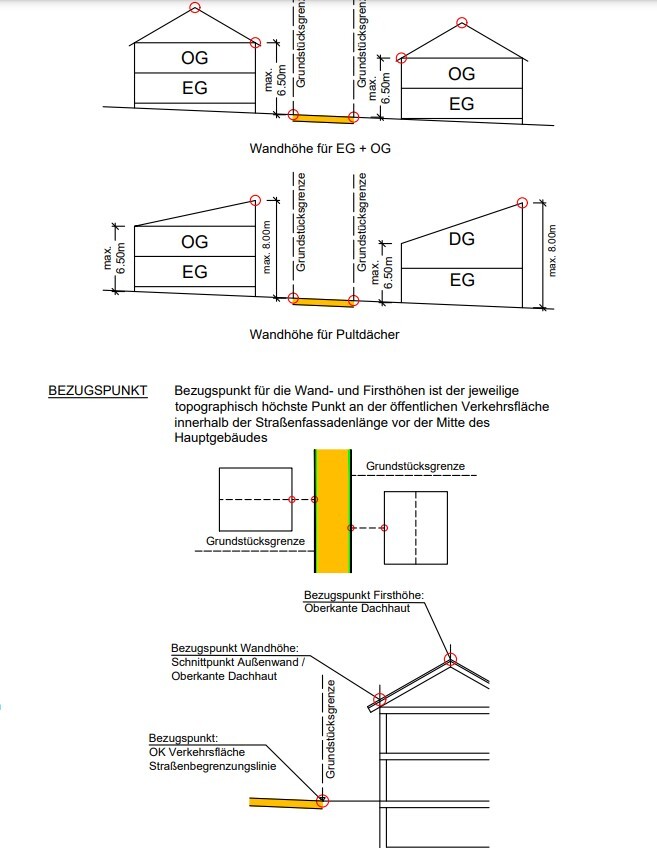 OG
EG
max. 6.50m
Grundstücksgrenze
Grundstücksgrenze
max. 6.50m
OG
EG

Wandhöhe für EG + OG

max. 6.50m
OG
EG
max. 8.00m
Grundstücksgrenze
Grundstücksgrenze
max. 6.50m
DG
EG
max. 8.00m

Wandhöhe für Pultdächer

BEZUGSPUNKT

Bezugspunkt für die Wand- und Firsthöhen ist der jeweilige topographisch höchste Punkt an der öffentlichen Verkehrsfläche innerhalb der Straßenfassadenlänge vor der Mitte des Hauptgebäudes

Grundstücksgrenze
Grundstücksgrenze

Bezugspunkt Firsthöhe:
Oberkante Dachhaut

Bezugspunkt Wandhöhe:
Schnittpunkt Außenwand / Oberkante Dachhaut

Grundstücksgrenze

Bezugspunkt:
OK Verkehrsfläche
Straßenbegrenzungslinie