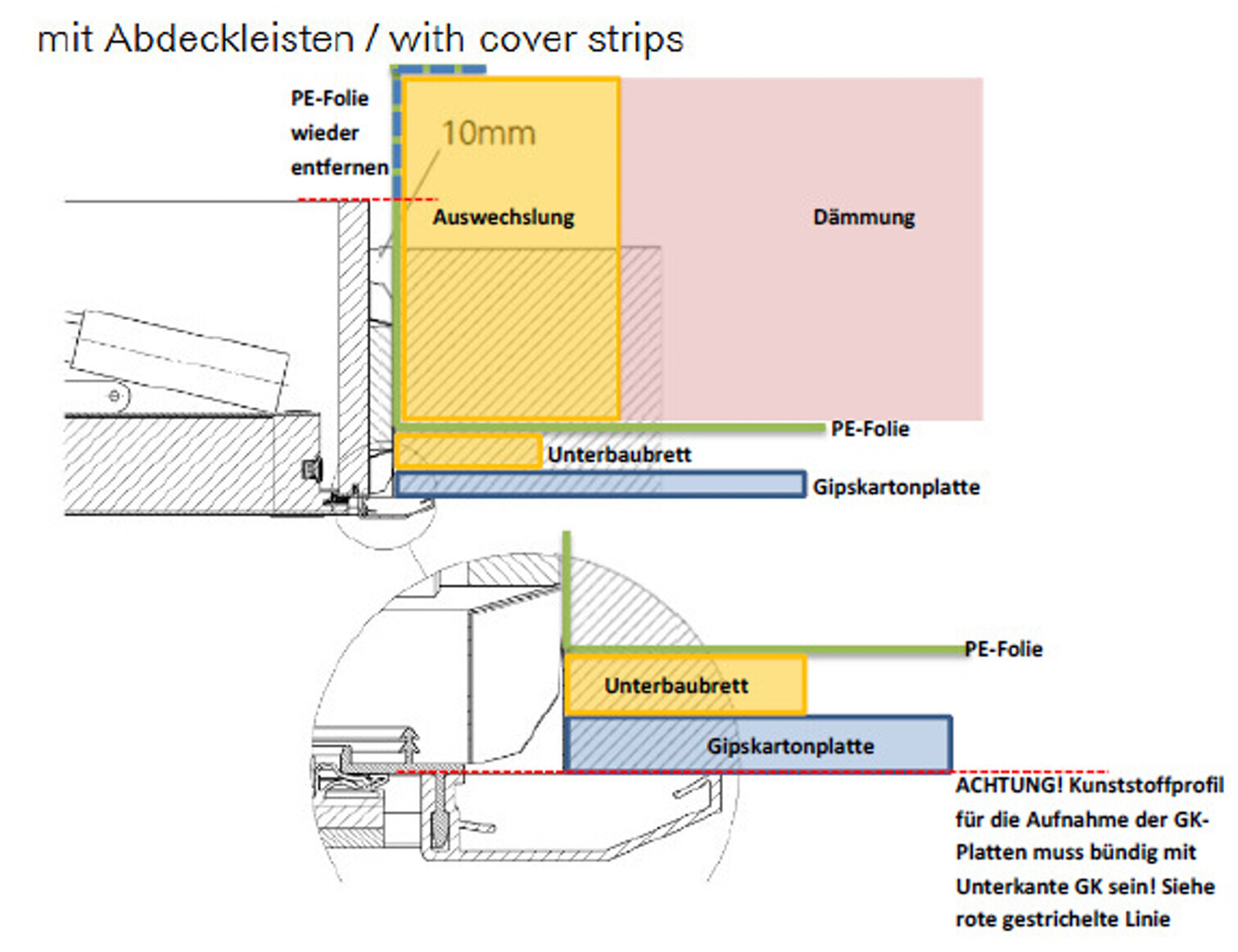 mit Abdeckleisten / with cover strips

PE-Folie wieder entfernen

10mm

Auswechslung

Dämmung

PE-Folie

Unterbaubrett

Gipskartonplatte

PE-Folie

Unterbaubrett

Gipskartonplatte

ACHTUNG! Kunststoffprofil für die Aufnahme der GK-Platten muss bündig mit Unterkante GK sein! Siehe rote gestrichelte Linie