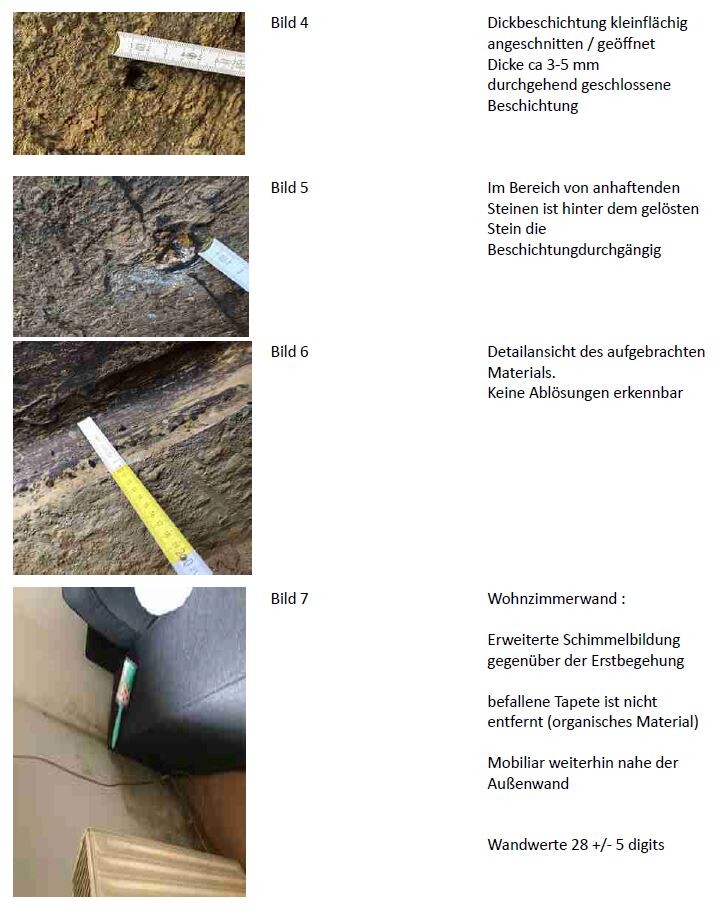 Bild 4

Dickbeschichtung kleinflächig angeschnitten / geöffnet
Dicke ca 3-5 mm
durchgehend geschlossene Beschichtung

Bild 5

Im Bereich von anhaftenden Steinen ist hinter dem gelösten Stein die Beschichtungdurchgängig

Bild 6

Detailansicht des aufgebrachten Materials.
Keine Ablösungen erkennbar

Bild 7

Wohnzimmerwand :

Erweiterte Schimmelbildung gegenüber der Erstbegehung

befallene Tapete ist nicht entfernt (organisches Material)

Mobiliar weiterhin nahe der Außenwand

Wandwerte 28 +/- 5 digits