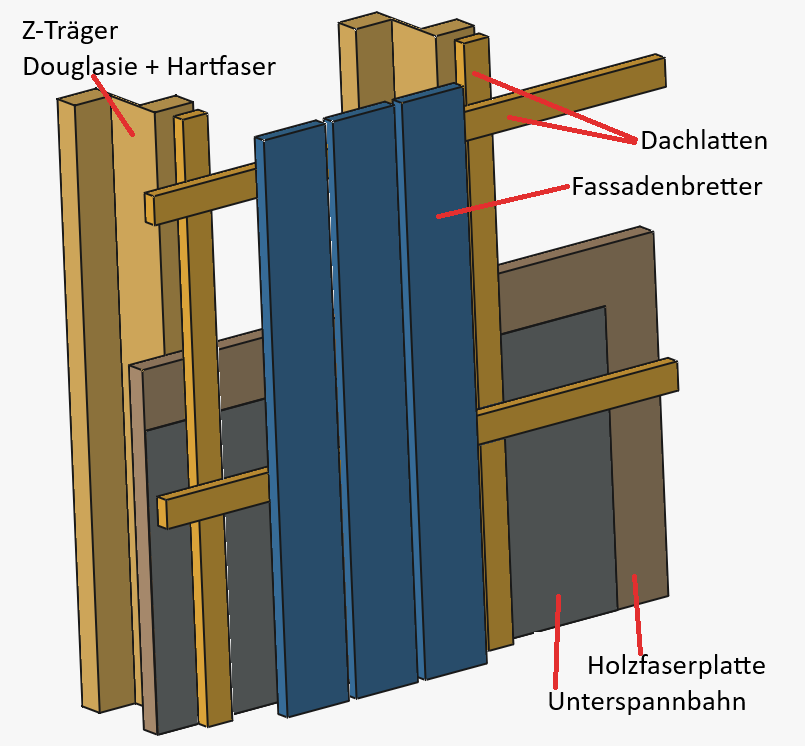 Z-Träger
Douglasie + Hartfaser

Dachlatten

Fassadenbretter

Holzfaserplatte
Unterspannbahn