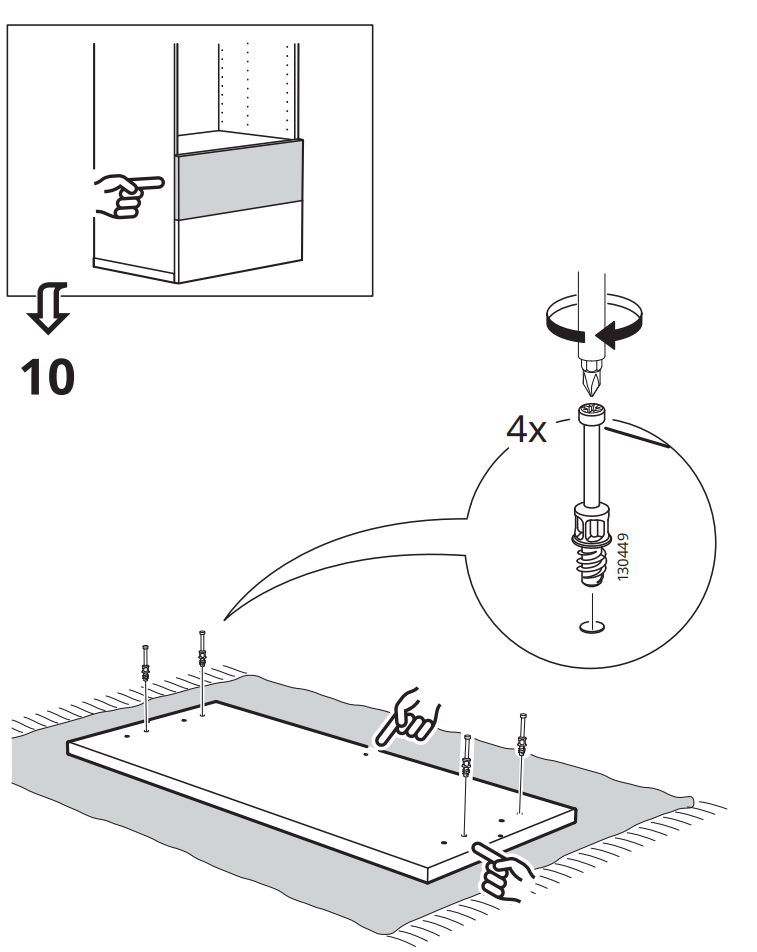 10

4x

130449