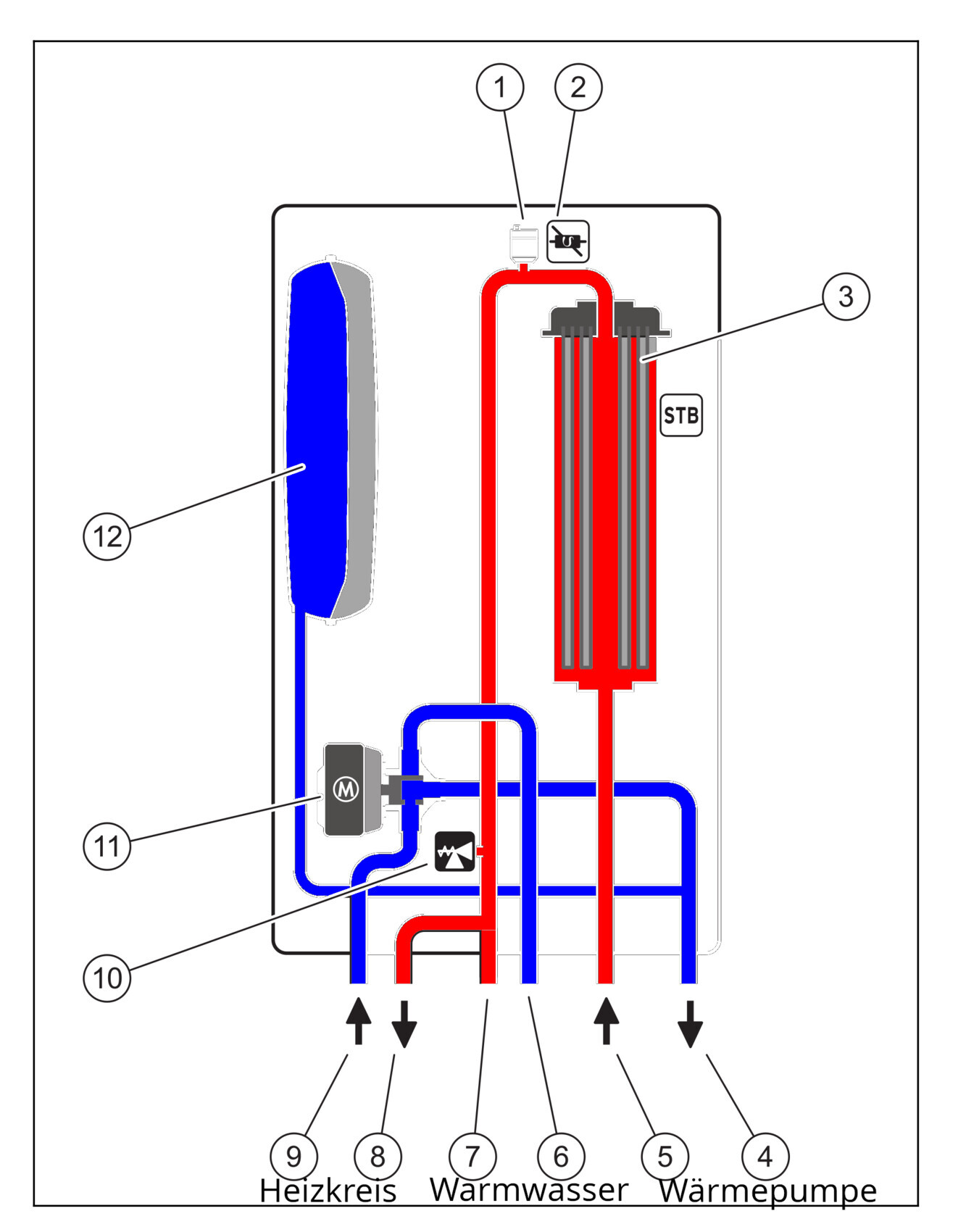 1
2
3
STB
12
M
11
10
9
8
7
6
5
4
Heizkreis
Warmwasser
Wärmepumpe