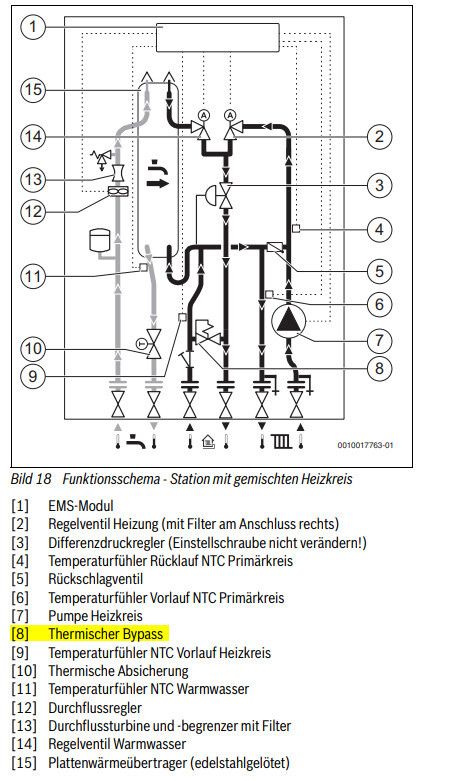 1
15
14
13
12
11
10
9
2
3
4
5
6
7
8
A
A
0010017763-01

Bild 18 Funktionsschema - Station mit gemischten Heizkreis

[1] EMS-Modul
[2] Regelventil Heizung (mit Filter am Anschluss rechts)
[3] Differenzdruckregler (Einstellschraube nicht verändern!)
[4] Temperaturfühler Rücklauf NTC Primärkreis
[5] Rückschlagventil
[6] Temperaturfühler Vorlauf NTC Primärkreis
[7] Pumpe Heizkreis
[8] Thermischer Bypass
[9] Temperaturfühler NTC Vorlauf Heizkreis
[10] Thermische Absicherung
[11] Temperaturfühler NTC Warmwasser
[12] Durchflussregler
[13] Durchflussturbine und -begrenzer mit Filter
[14] Regelventil Warmwasser
[15] Plattenwärmeübertrager (edelstahlgelötet)