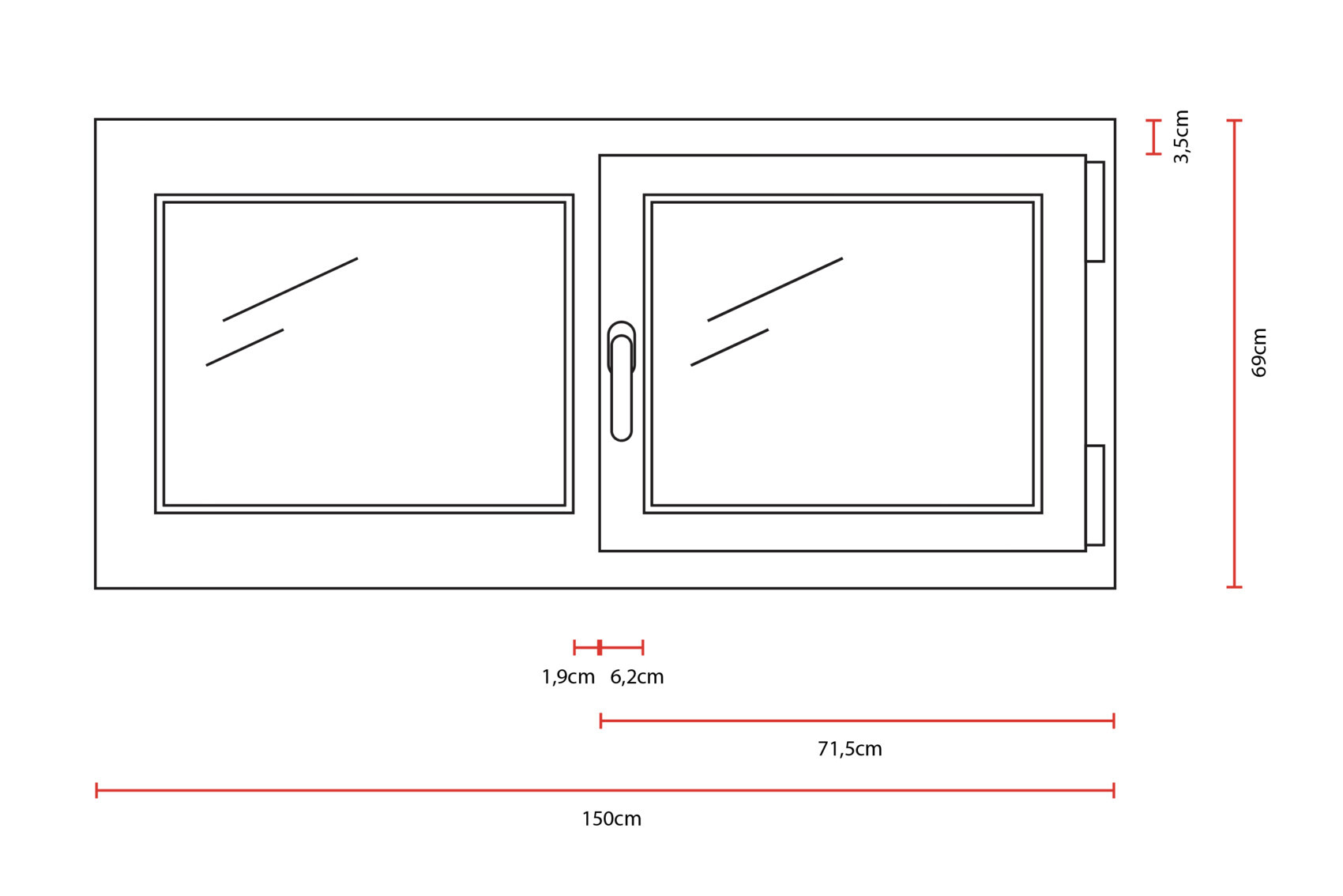 3,5cm

69cm

1,9cm 6,2cm

71,5cm

150cm