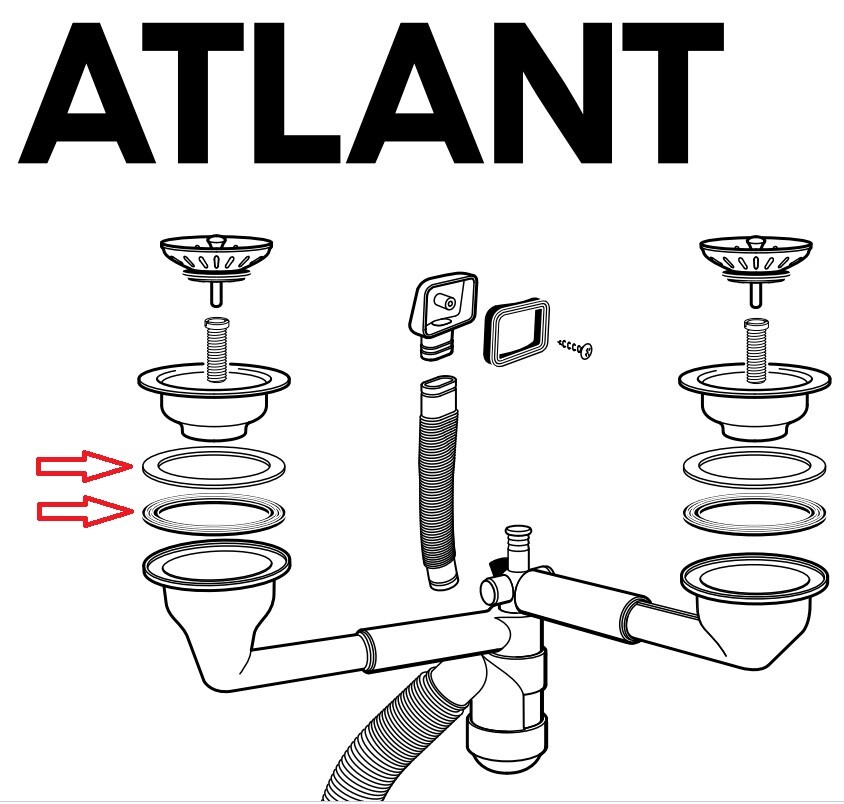 ATLANT