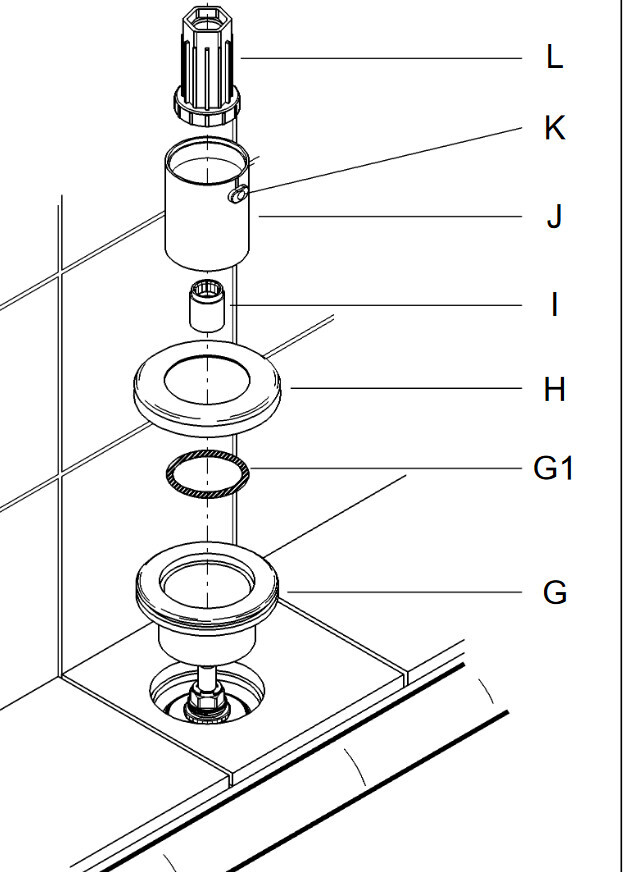 L
K
J
I
H
G1
G