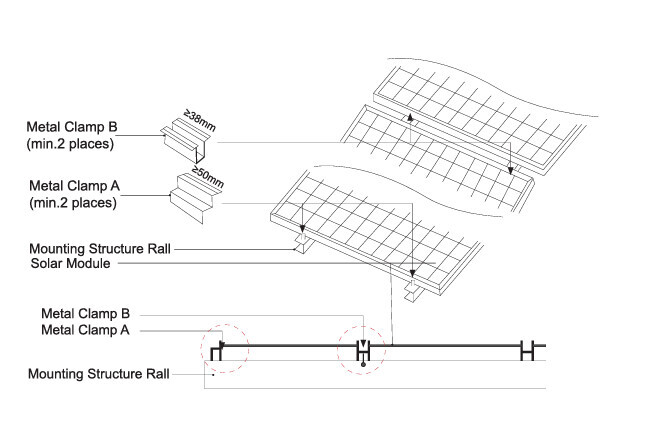 Metal Clamp B
(min.2 places)

≥38mm

Metal Clamp A
(min.2 places)

≥50mm

Mounting Structure Rall

Solar Module

Metal Clamp B

Metal Clamp A

Mounting Structure Rall