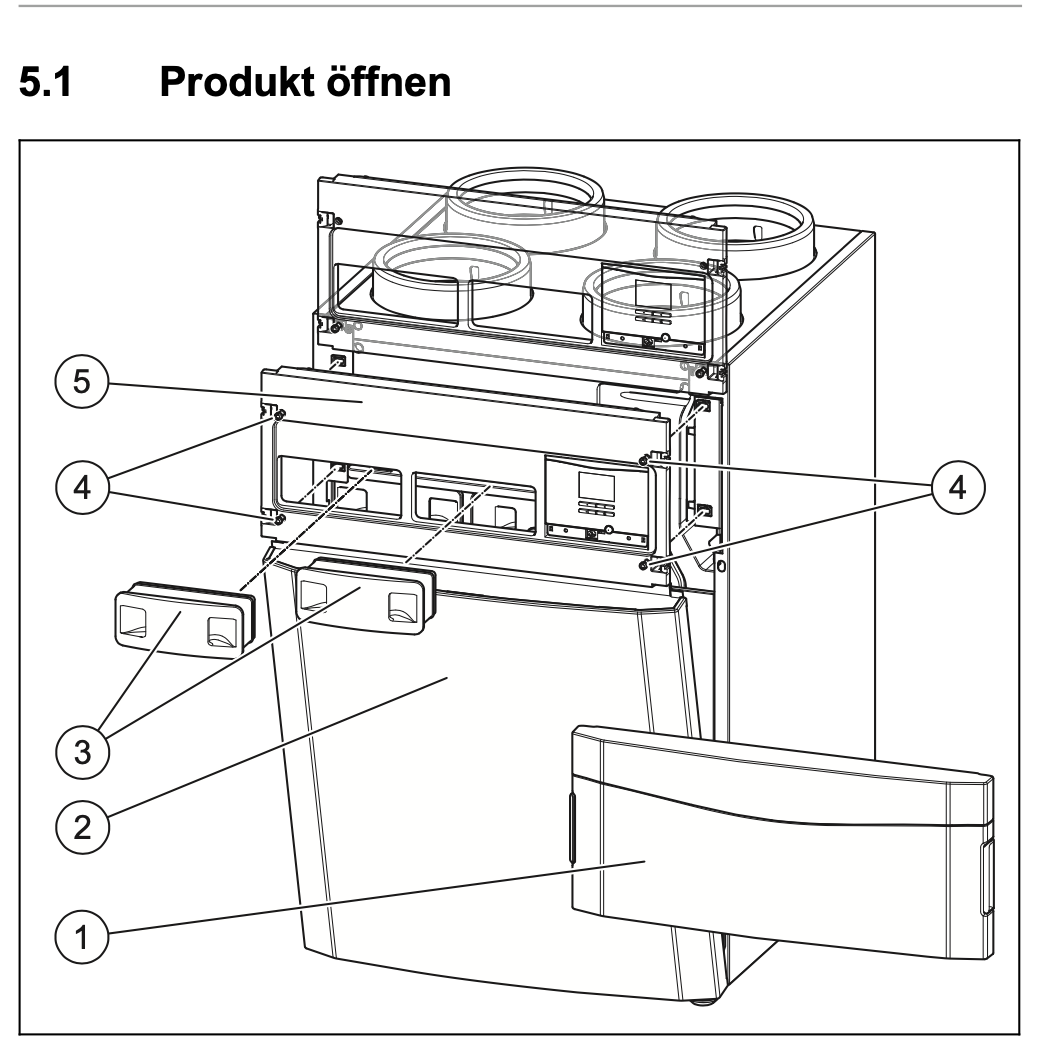 5.1 Produkt öffnen

5

4

4

3

2

1