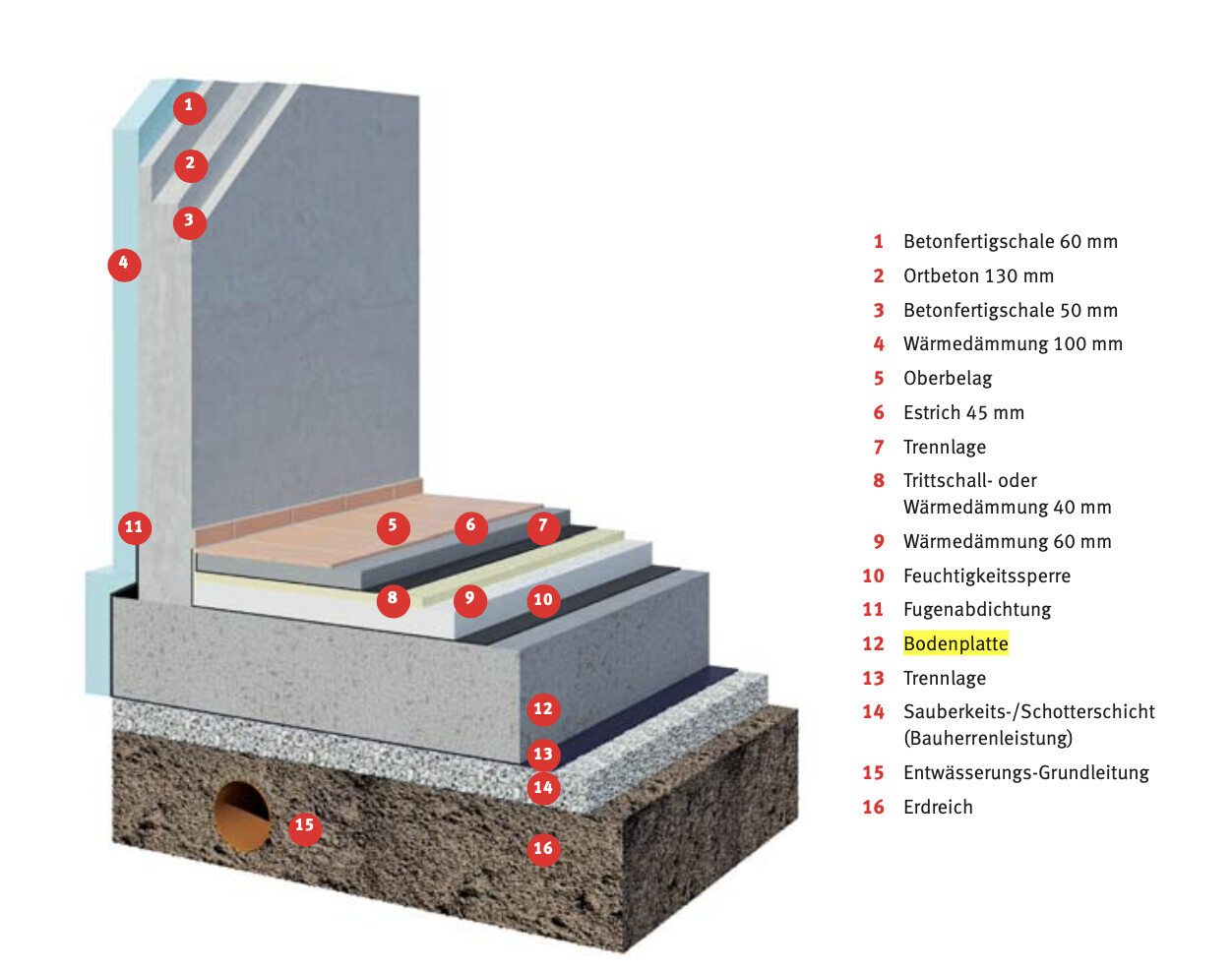 1
2
3
4
11
5
6
7
8
9
10
12
13
14
15
16

1 Betonfertigschale 60 mm
2 Ortbeton 130 mm
3 Betonfertigschale 50 mm
4 Wärmedämmung 100 mm
5 Oberbelag
6 Estrich 45 mm
7 Trennlage
8 Trittschall- oder Wärmedämmung 40 mm
9 Wärmedämmung 60 mm
10 Feuchtigkeitssperre
11 Fugenabdichtung
12 Bodenplatte
13 Trennlage
14 Sauberkeits-/Schotterschicht (Bauherrenleistung)
15 Entwässerungs-Grundleitung
16 Erdreich