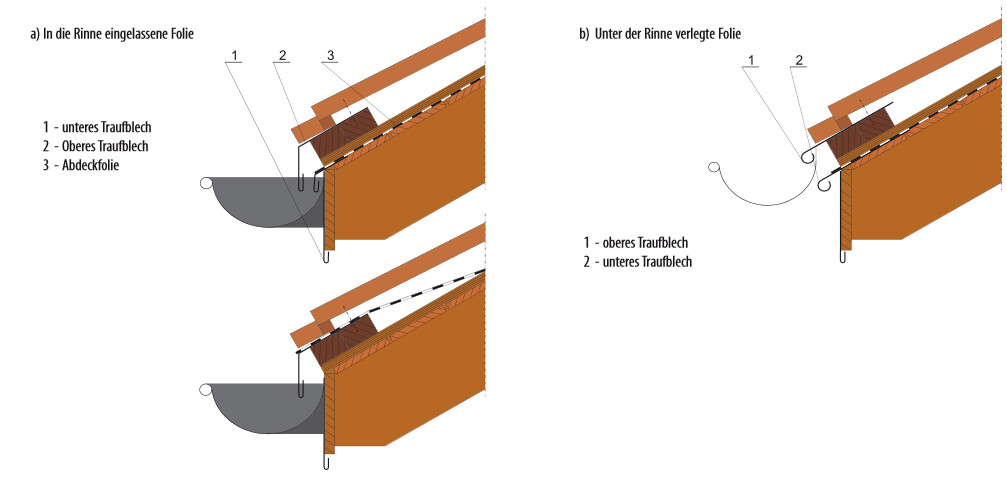 a) In die Rinne eingelassene Folie

1 2 3

1 - unteres Traufblech
2 - Oberes Traufblech
3 - Abdeckfolie

b) Unter der Rinne verlegte Folie

1 2

1 - oberes Traufblech
2 - unteres Traufblech