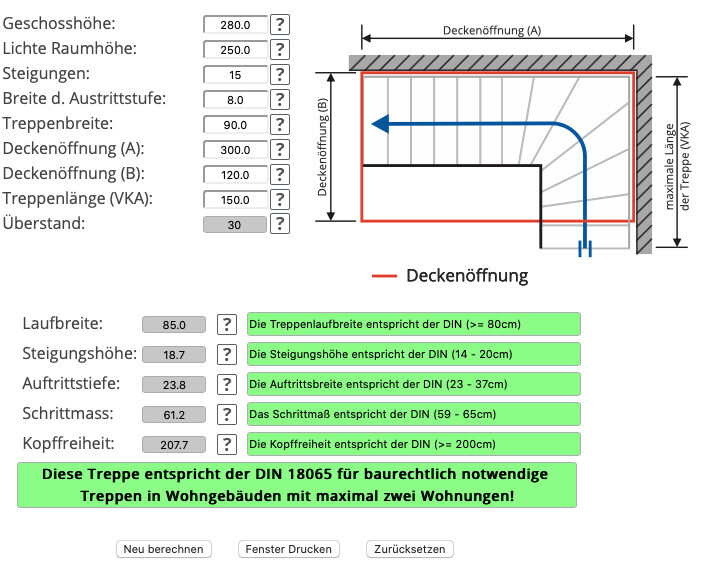 Geschosshöhe: 280.0 ?
Lichte Raumhöhe: 250.0 ?
Steigungen: 15 ?
Breite d. Austrittstufe: 8.0 ?
Treppenbreite: 90.0 ?
Deckenöffnung (A): 300.0 ?
Deckenöffnung (B): 120.0 ?
Treppenlänge (VKA): 150.0 ?
Überstand: 30 ?

Deckenöffnung (A)
Deckenöffnung (B)
maximale Länge der Treppe (VKA)
Deckenöffnung

Laufbreite: 85.0 ? Die Treppenlaufbreite entspricht der DIN (>= 80cm)
Steigungshöhe: 18.7 ? Die Steigungshöhe entspricht der DIN (14 - 20cm)
Auftrittstiefe: 23.8 ? Die Auftrittsbreite entspricht der DIN (23 - 37cm)
Schrittmass: 61.2 ? Das Schrittmaß entspricht der DIN (59 - 65cm)
Kopffreiheit: 207.7 ? Die Kopffreiheit entspricht der DIN (>= 200cm)

Diese Treppe entspricht der DIN 18065 für baurechtlich notwendige Treppen in Wohngebäuden mit maximal zwei Wohnungen!

Neu berechnen Fenster Drucken Zurücksetzen