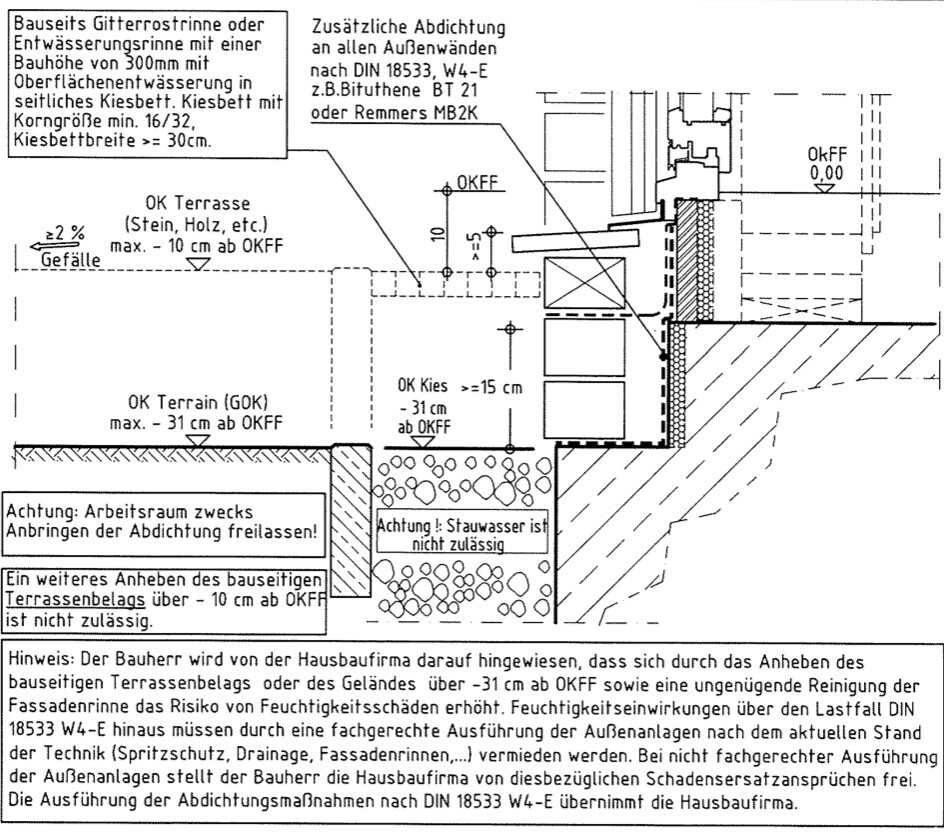 Bauseits Gitterrostrinne oder Entwässerungsrinne mit einer Bauhöhe von 300mm mit Oberflächenentwässerung in seitliches Kiesbett. Kiesbett mit Korngröße min. 16/32, Kiesbettbreite >= 30cm.

Zusätzliche Abdichtung an allen Außenwänden nach DIN 18533, W4-E z.B.Bituthene BT 21 oder Remmers MB2K

OKFF

OkFF
0,00

OK Terrasse
(Stein, Holz, etc.)
max. - 10 cm ab OKFF

≥2 %
Gefälle

10

>=5

OK Terrain (GOK)
max. - 31 cm ab OKFF

OK Kies
- 31 cm
ab OKFF

>=15 cm

Achtung: Arbeitsraum zwecks Anbringen der Abdichtung freilassen!

Achtung !: Stauwasser ist nicht zulässig

Ein weiteres Anheben des bauseitigen Terrassenbelags über - 10 cm ab OKFF ist nicht zulässig.

Hinweis: Der Bauherr wird von der Hausbaufirma darauf hingewiesen, dass sich durch das Anheben des bauseitigen Terrassenbelags oder des Geländes über -31 cm ab OKFF sowie eine ungenügende Reinigung der Fassadenrinne das Risiko von Feuchtigkeitsschäden erhöht. Feuchtigkeitseinwirkungen über den Lastfall DIN 18533 W4-E hinaus müssen durch eine fachgerechte Ausführung der Außenanlagen nach dem aktuellen Stand der Technik (Spritzschutz, Drainage, Fassadenrinnen,...) vermieden werden. Bei nicht fachgerechter Ausführung der Außenanlagen stellt der Bauherr die Hausbaufirma von diesbezüglichen Schadensersatzansprüchen frei. Die Ausführung der Abdichtungsmaßnahmen nach DIN 18533 W4-E übernimmt die Hausbaufirma.