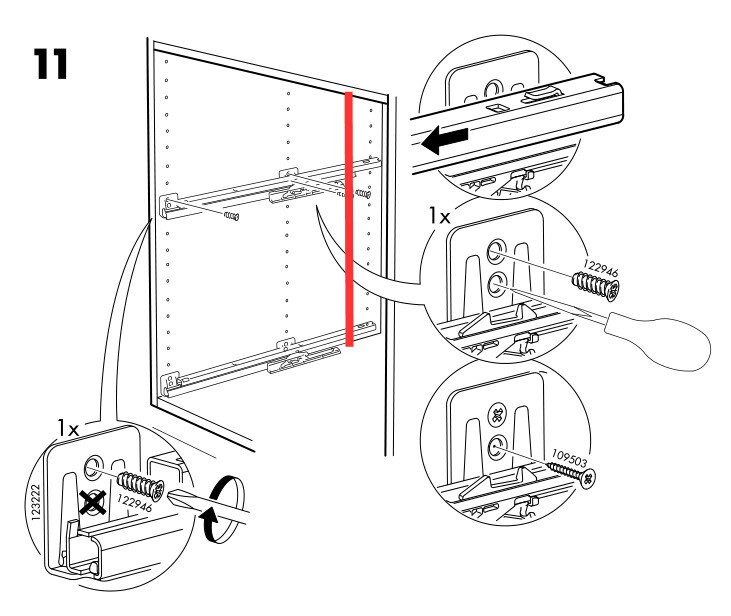 11

1x

122946

109503

1x

123222

122946