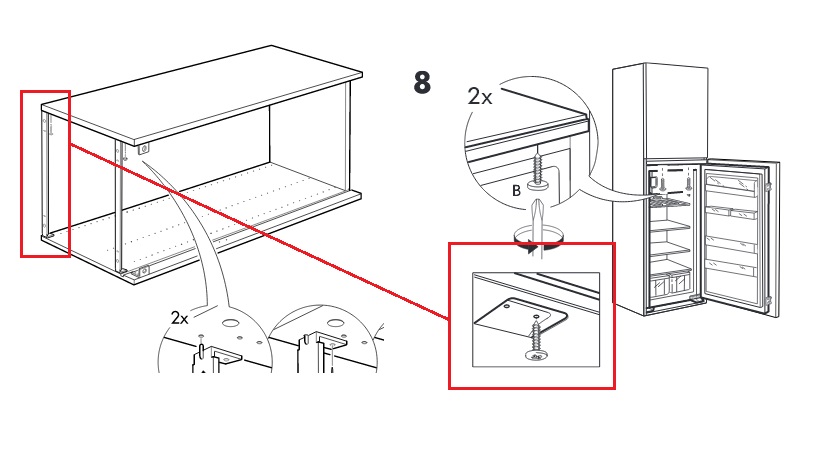 8

2x

B

2x