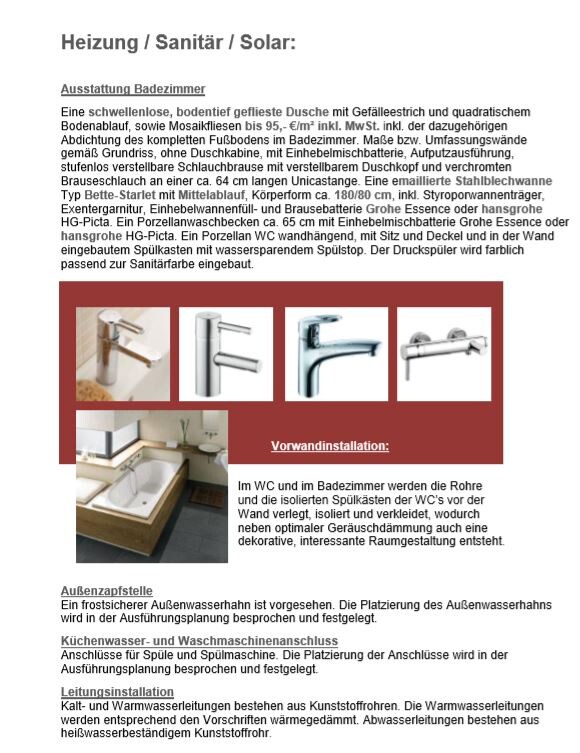 Heizung / Sanitär / Solar:

Ausstattung Badezimmer

Eine schwellenlose, bodentief geflieste Dusche mit Gefälleestrich und quadratischem Bodenablauf, sowie Mosaikfliesen bis 95,- €/m² inkl. MwSt. inkl. der dazugehörigen Abdichtung des kompletten Fußbodens im Badezimmer. Maße bzw. Umfassungswände gemäß Grundriss, ohne Duschkabine, mit Einhebelmischbatterie, Aufputzausführung, stufenlos verstellbare Schlauchbrause mit verstellbarem Duschkopf und verchromten Brauseschlauch an einer ca. 64 cm langen Unicastange. Eine emaillierte Stahlblechwanne Typ Bette-Starlet mit Mittelablauf, Körperform ca. 180/80 cm, inkl. Styroporwannenträger, Exentergarnitur, Einhebelwannenfüll- und Brausebatterie Grohe Essence oder hansgrohe HG-Picta. Ein Porzellanwaschbecken ca. 65 cm mit Einhebelmischbatterie Grohe Essence oder hansgrohe HG-Picta. Ein Porzellan WC wandhängend, mit Sitz und Deckel und in der Wand eingebautem Spülkasten mit wassersparendem Spülstop. Der Druckspüler wird farblich passend zur Sanitärfarbe eingebaut.

Vorwandinstallation:

Im WC und im Badezimmer werden die Rohre und die isolierten Spülkästen der WC's vor der Wand verlegt, isoliert und verkleidet, wodurch neben optimaler Geräuschdämmung auch eine dekorative, interessante Raumgestaltung entsteht.

Außenzapfstelle
Ein frostsicherer Außenwasserhahn ist vorgesehen. Die Platzierung des Außenwasserhahns wird in der Ausführungsplanung besprochen und festgelegt.

Küchenwasser- und Waschmaschinenanschluss
Anschlüsse für Spüle und Spülmaschine. Die Platzierung der Anschlüsse wird in der Ausführungsplanung besprochen und festgelegt.

Leitungsinstallation
Kalt- und Warmwasserleitungen bestehen aus Kunststoffrohren. Die Warmwasserleitungen werden entsprechend den Vorschriften wärmegedämmt. Abwasserleitungen bestehen aus heißwasserbeständigem Kunststoffrohr.