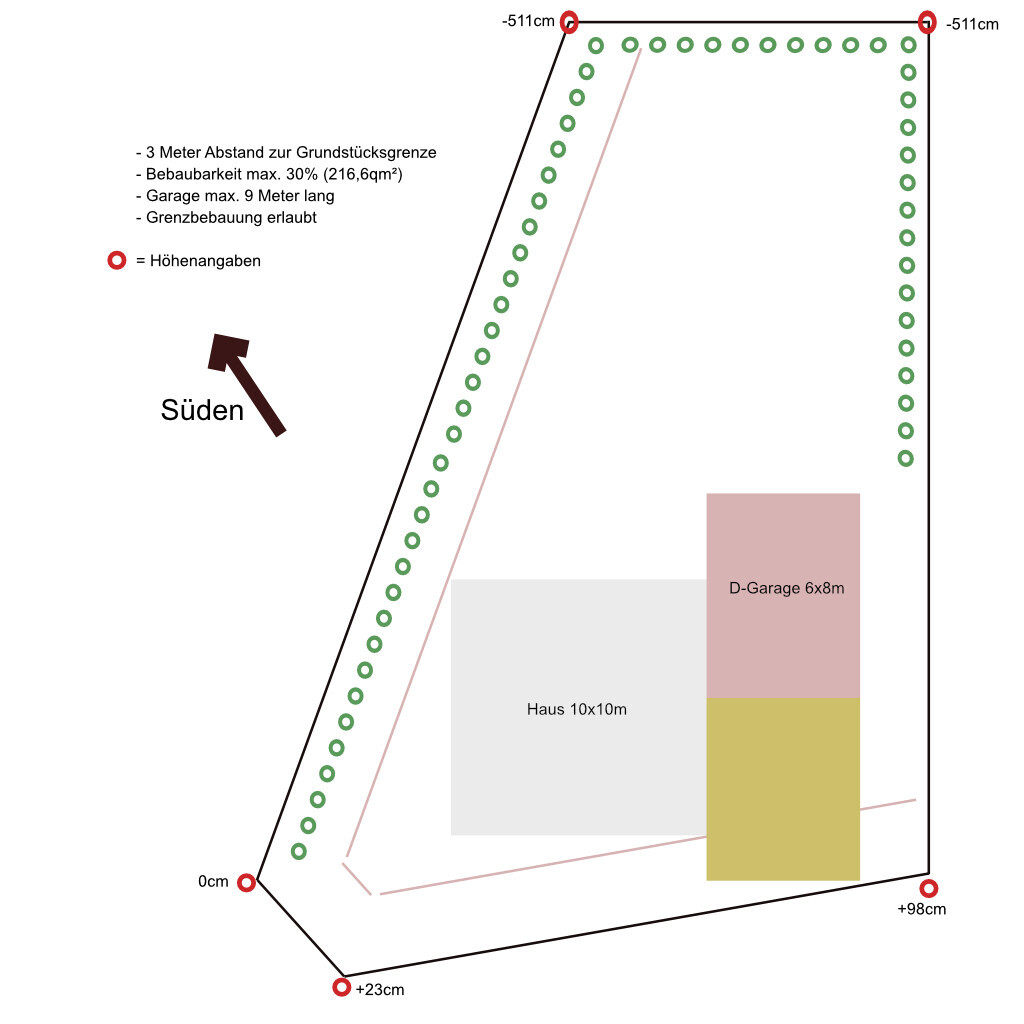 -511cm

-511cm

- 3 Meter Abstand zur Grundstücksgrenze
- Bebaubarkeit max. 30% (216,6qm²)
- Garage max. 9 Meter lang
- Grenzbebauung erlaubt

= Höhenangaben

Süden

D-Garage 6x8m

Haus 10x10m

0cm

+98cm

+23cm