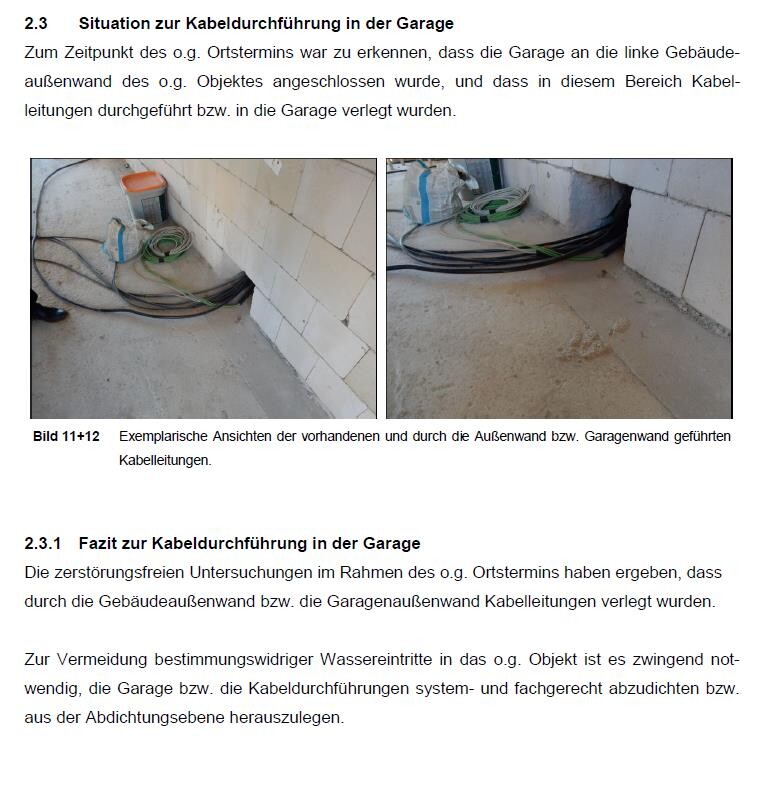 2.3 Situation zur Kabeldurchführung in der Garage

Zum Zeitpunkt des o.g. Ortstermins war zu erkennen, dass die Garage an die linke Gebäudeaußenwand des o.g. Objektes angeschlossen wurde, und dass in diesem Bereich Kabelleitungen durchgeführt bzw. in die Garage verlegt wurden.

Bild 11+12 Exemplarische Ansichten der vorhandenen und durch die Außenwand bzw. Garagenwand geführten Kabelleitungen.

2.3.1 Fazit zur Kabeldurchführung in der Garage

Die zerstörungsfreien Untersuchungen im Rahmen des o.g. Ortstermins haben ergeben, dass durch die Gebäudeaußenwand bzw. die Garagenaußenwand Kabelleitungen verlegt wurden.

Zur Vermeidung bestimmungswidriger Wassereintritte in das o.g. Objekt ist es zwingend notwendig, die Garage bzw. die Kabeldurchführungen system- und fachgerecht abzudichten bzw. aus der Abdichtungsebene herauszulegen.