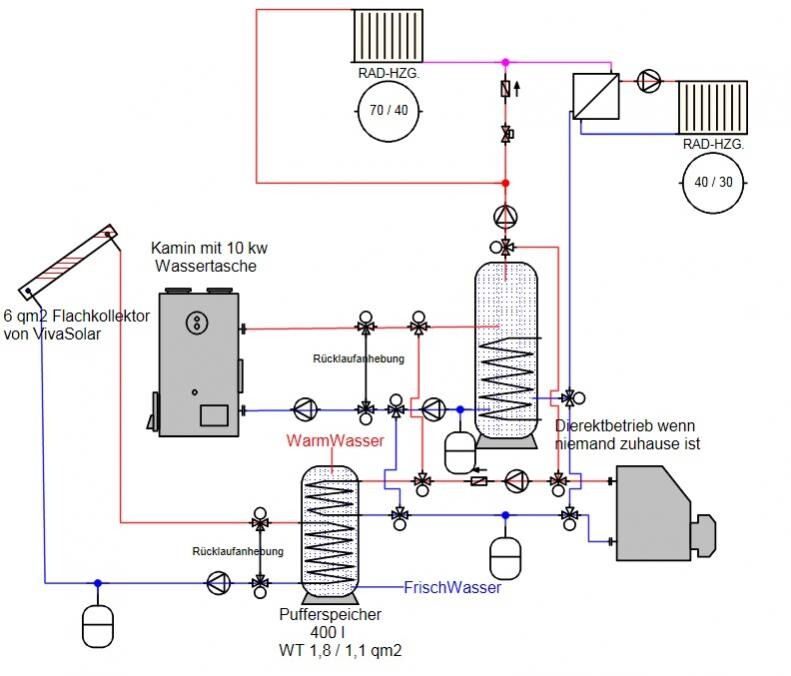 RAD-HZG.

70 / 40

RAD-HZG.

40 / 30

Kamin mit 10 kw
Wassertasche

6 qm2 Flachkollektor
von VivaSolar

Rücklaufanhebung

Dierektbetrieb wenn
niemand zuhause ist

WarmWasser

Rücklaufanhebung

FrischWasser

Pufferspeicher
400 l
WT 1,8 / 1,1 qm2