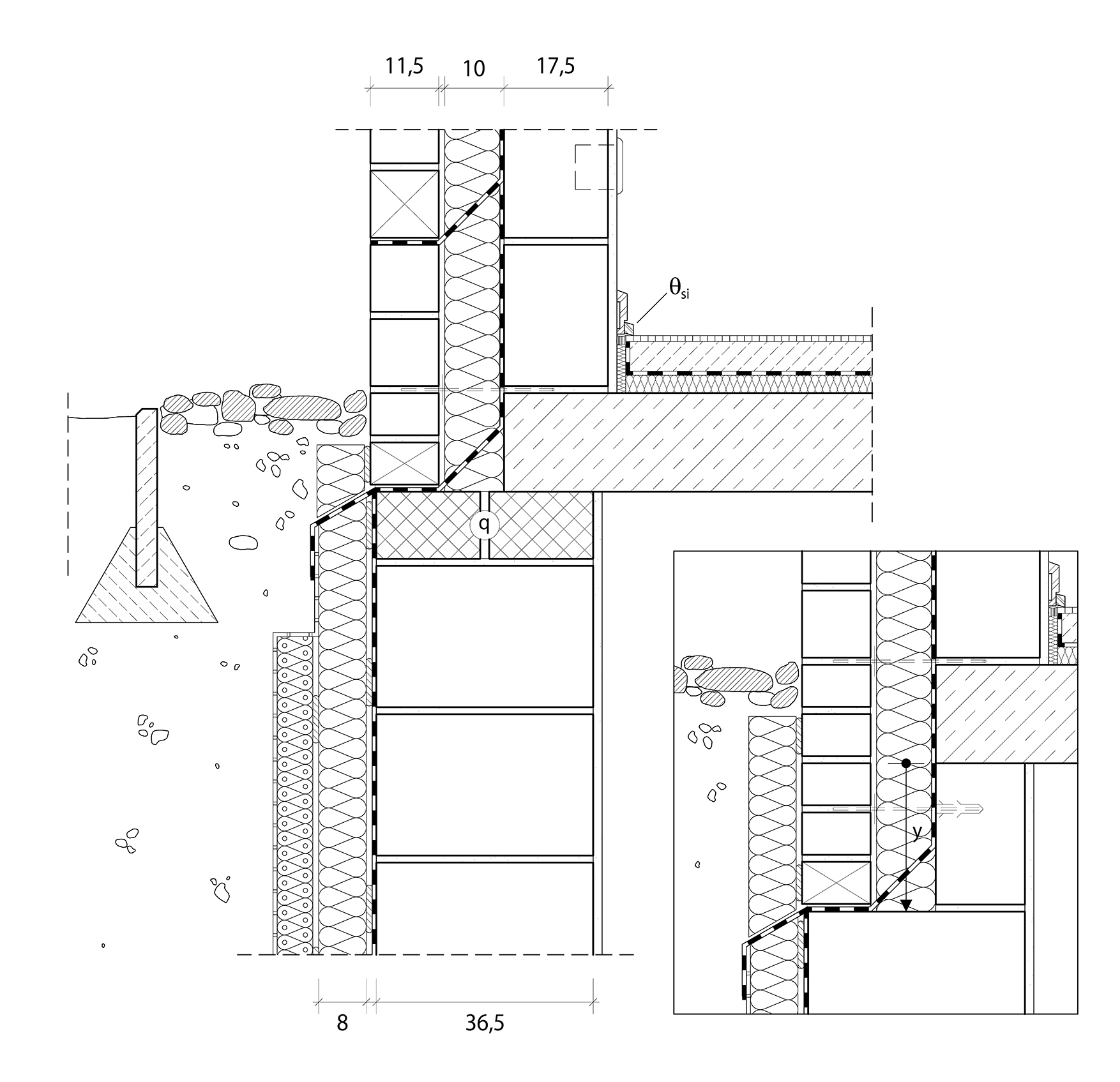 11,5
10
17,5
$\theta_{si}$
q
y
8
36,5