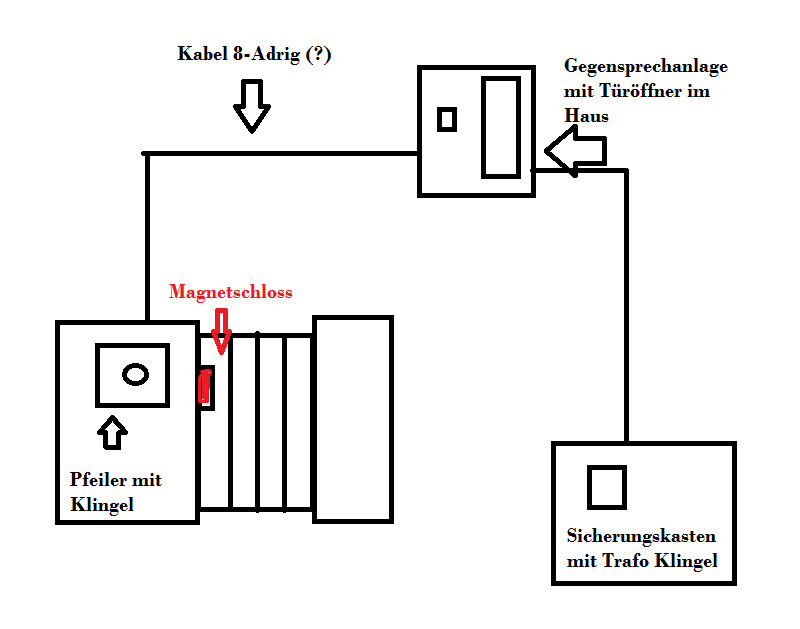 Kabel 8-Adrig (?)

Gegensprechanlage mit Türöffner im Haus

Magnetschloss

Pfeiler mit Klingel

Sicherungskasten mit Trafo Klingel