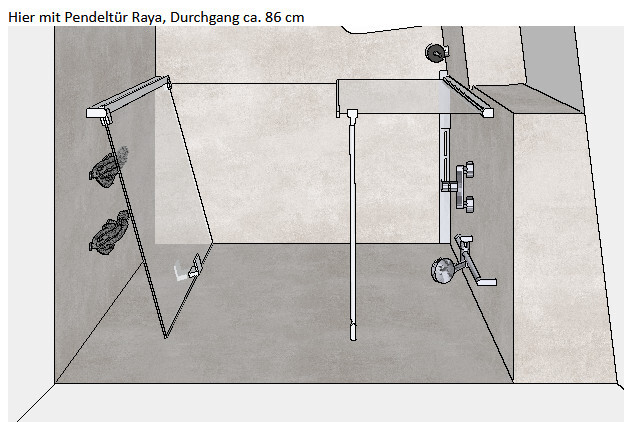 Hier mit Pendeltür Raya, Durchgang ca. 86 cm